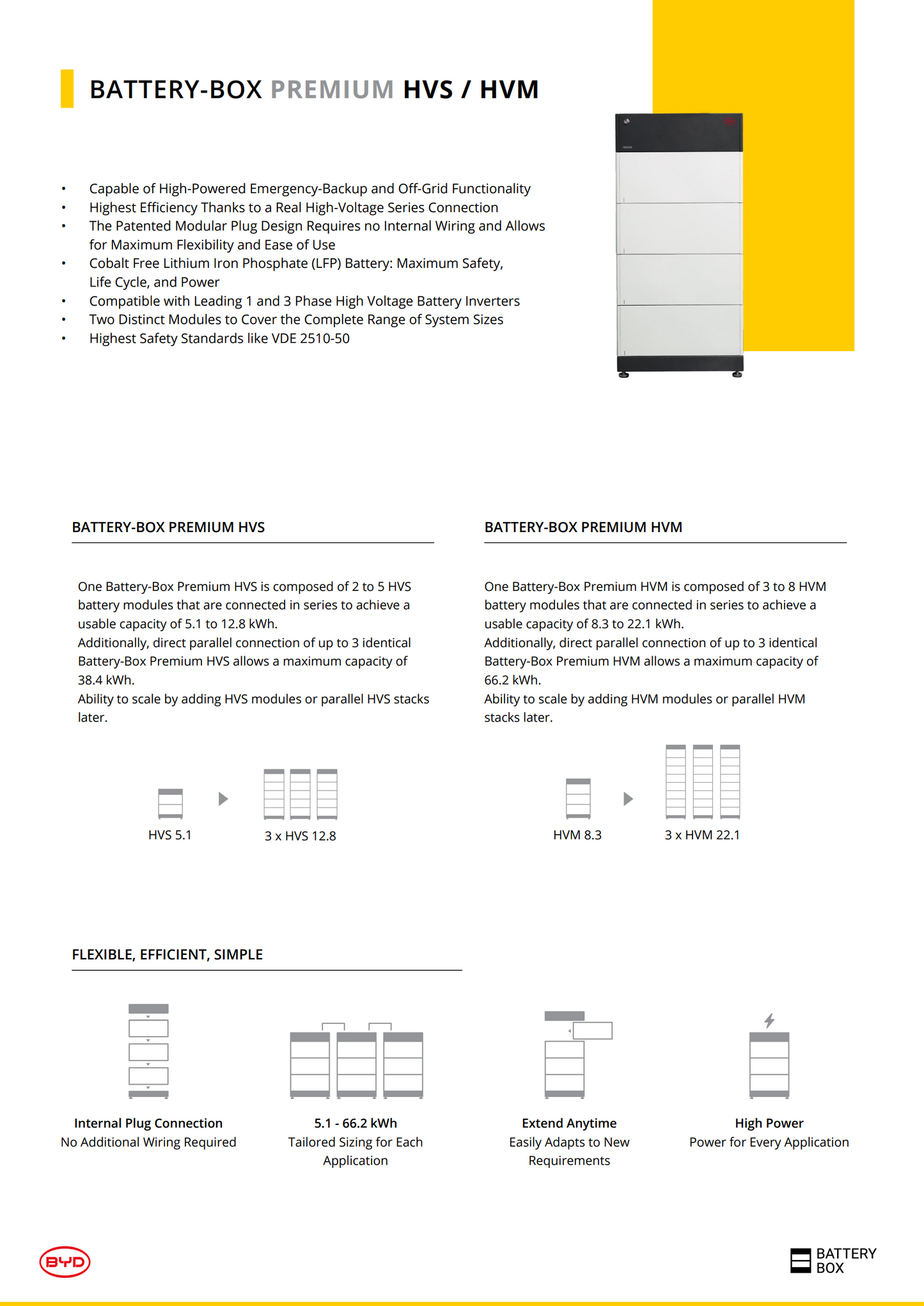 BATTERY-BOX PREMIUM HVS / HVM

• Capable of High-Powered Emergency-Backup and Off-Grid Functionality
• Highest Efficiency Thanks to a Real High-Voltage Series Connection
• The Patented Modular Plug Design Requires no Internal Wiring and Allows for Maximum Flexibility and Ease of Use
• Cobalt Free Lithium Iron Phosphate (LFP) Battery: Maximum Safety, Life Cycle, and Power
• Compatible with Leading 1 and 3 Phase High Voltage Battery Inverters
• Two Distinct Modules to Cover the Complete Range of System Sizes
• Highest Safety Standards like VDE 2510-50

BATTERY-BOX PREMIUM HVS

One Battery-Box Premium HVS is composed of 2 to 5 HVS battery modules that are connected in series to achieve a usable capacity of 5.1 to 12.8 kWh.
Additionally, direct parallel connection of up to 3 identical Battery-Box Premium HVS allows a maximum capacity of 38.4 kWh.
Ability to scale by adding HVS modules or parallel HVS stacks later.

HVS 5.1
3 x HVS 12.8

BATTERY-BOX PREMIUM HVM

One Battery-Box Premium HVM is composed of 3 to 8 HVM battery modules that are connected in series to achieve a usable capacity of 8.3 to 22.1 kWh.
Additionally, direct parallel connection of up to 3 identical Battery-Box Premium HVM allows a maximum capacity of 66.2 kWh.
Ability to scale by adding HVM modules or parallel HVM stacks later.

HVM 8.3
3 x HVM 22.1

FLEXIBLE, EFFICIENT, SIMPLE

Internal Plug Connection
No Additional Wiring Required

5.1 - 66.2 kWh
Tailored Sizing for Each Application

Extend Anytime
Easily Adapts to New Requirements

High Power
Power for Every Application

BYD

BATTERY BOX